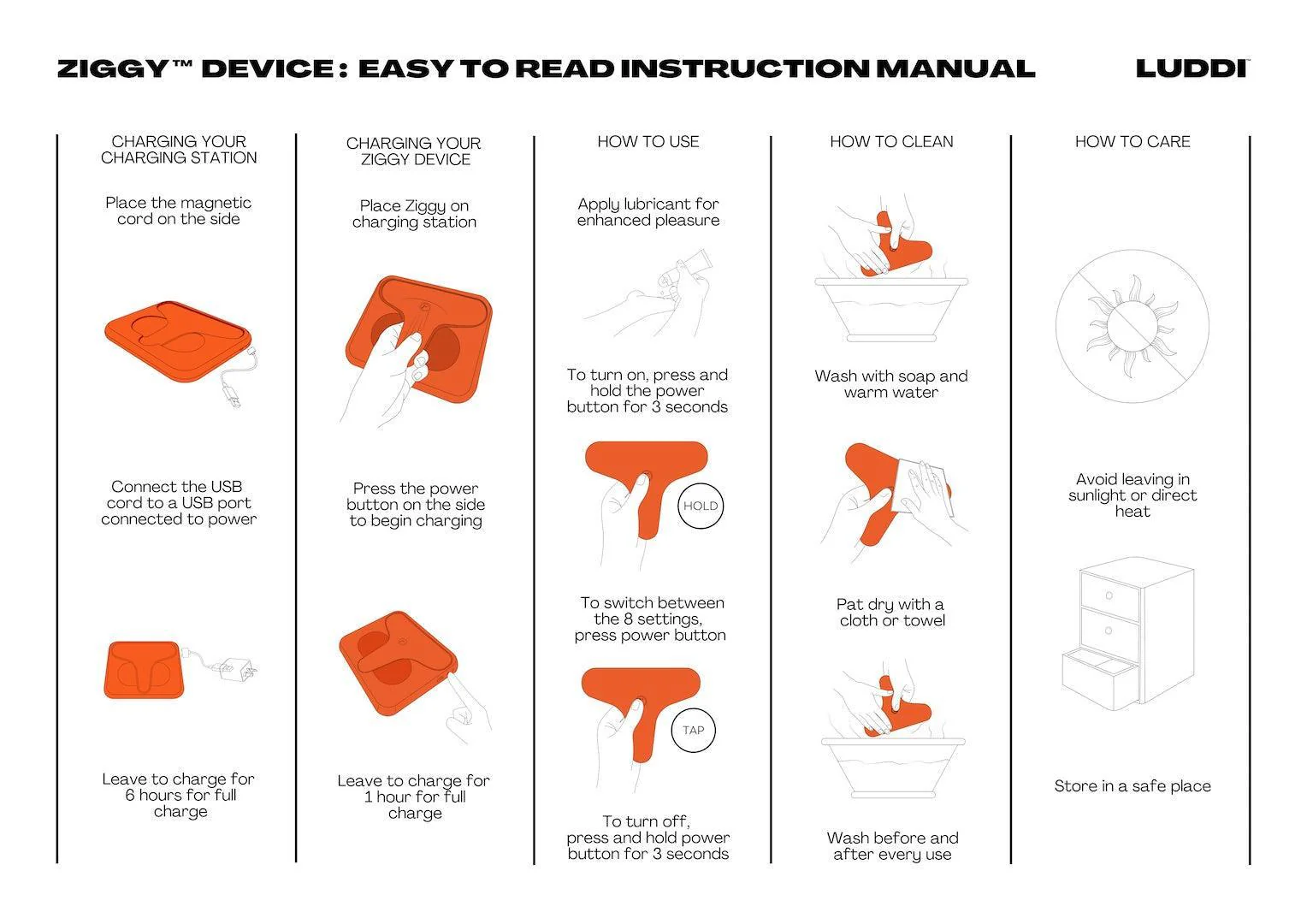 ZIGGY™ DEVICE : EASY TO READ INSTRUCTION MANUAL

LUDDI™

CHARGING YOUR CHARGING STATION

Place the magnetic cord on the side

Connect the USB cord to a USB port connected to power

Leave to charge for 6 hours for full charge

CHARGING YOUR ZIGGY DEVICE

Place Ziggy on charging station

Press the power button on the side to begin charging

Leave to charge for 1 hour for full charge

HOW TO USE

Apply lubricant for enhanced pleasure

To turn on, press and hold the power button for 3 seconds

HOLD

To switch between the 8 settings, press power button

TAP

To turn off, press and hold power button for 3 seconds

HOW TO CLEAN

Wash with soap and warm water

Pat dry with a cloth or towel

Wash before and after every use

HOW TO CARE

Avoid leaving in sunlight or direct heat

Store in a safe place